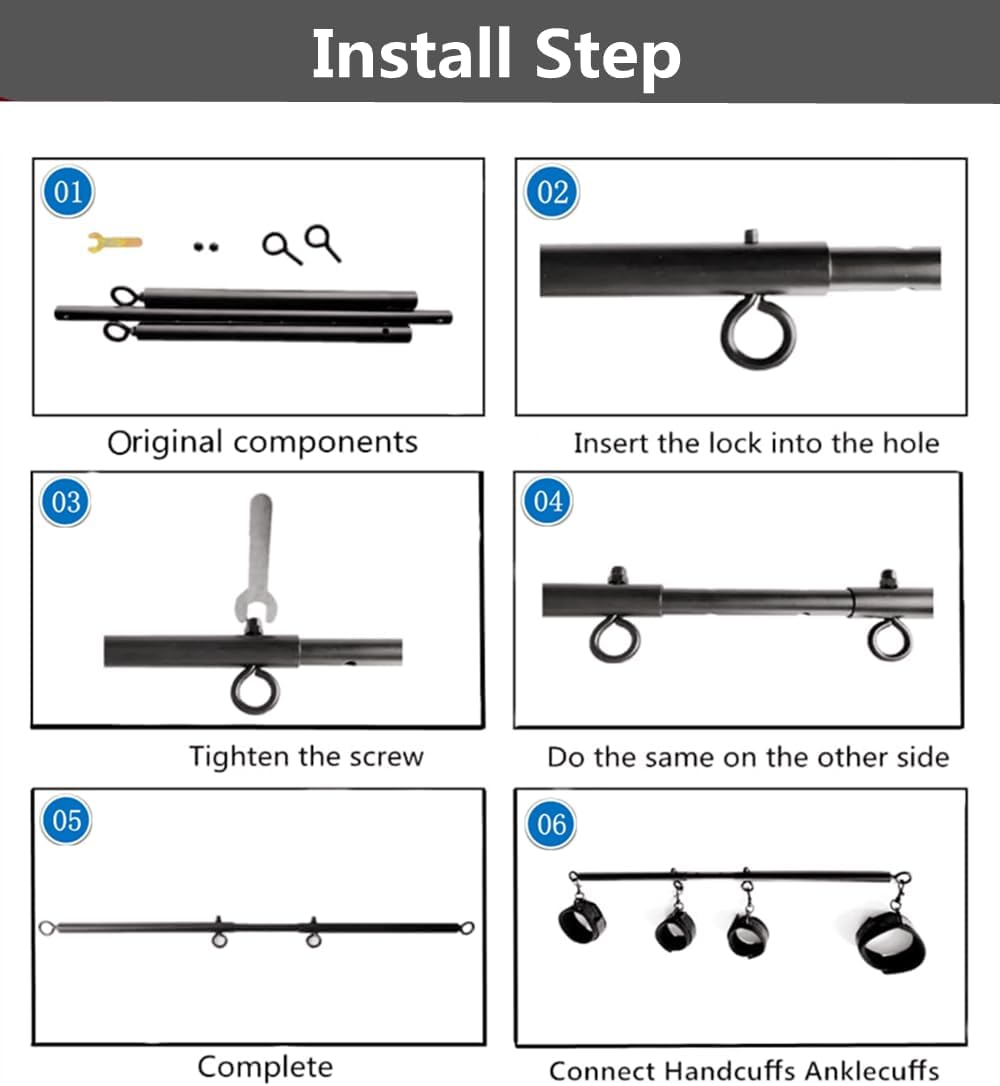 Install Step

01

Original components

02

Insert the lock into the hole

03

Tighten the screw

04

Do the same on the other side

05

Complete

06

Connect Handcuffs Anklecuffs